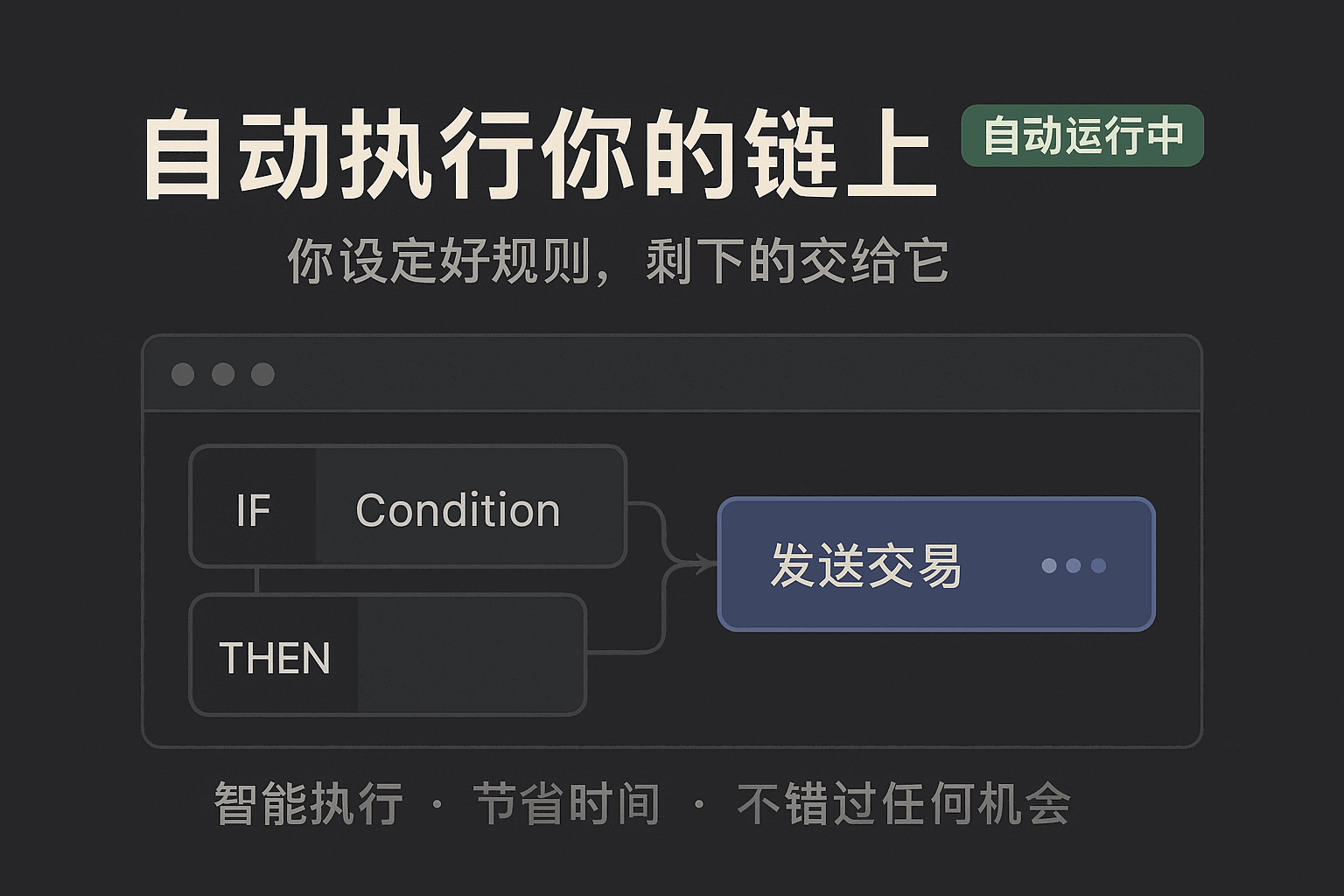 自动执行你的链上 自动运行中

你设定好规则，剩下的交给它

IF Condition

THEN

发送交易

智能执行 · 节省时间 · 不错过任何机会